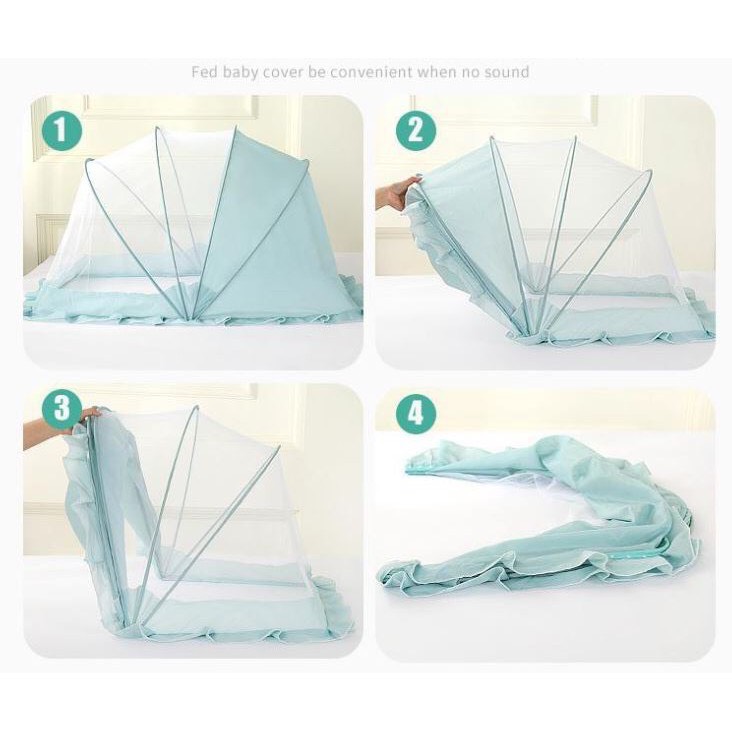 Fed baby cover be convenient when no sound

1

2

3

4