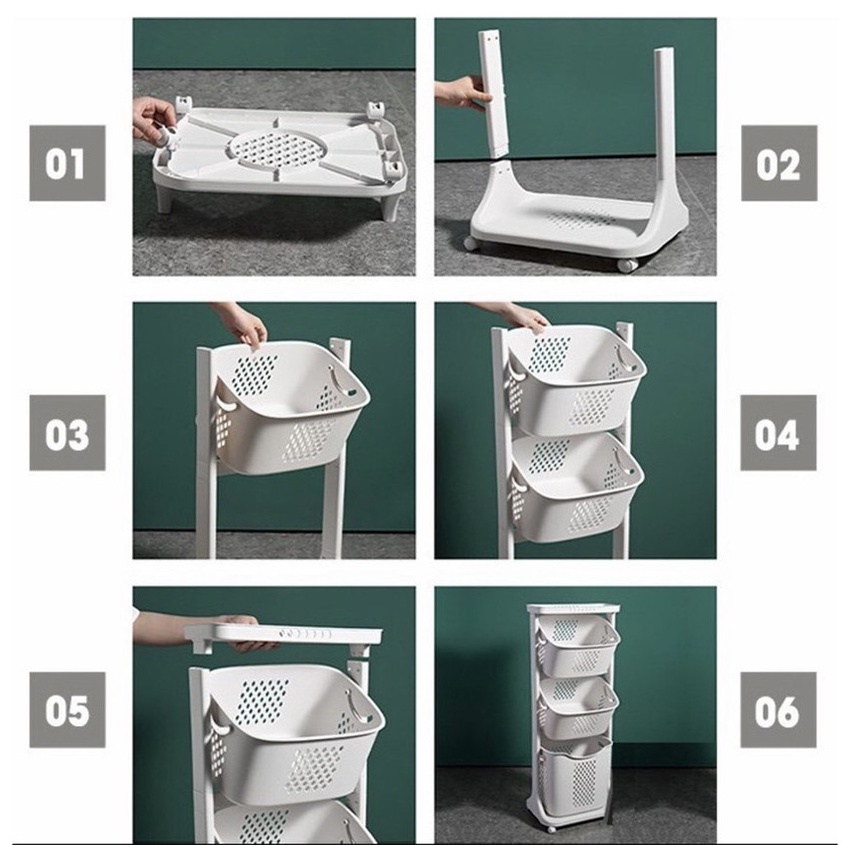 01

02

03

04

05

06