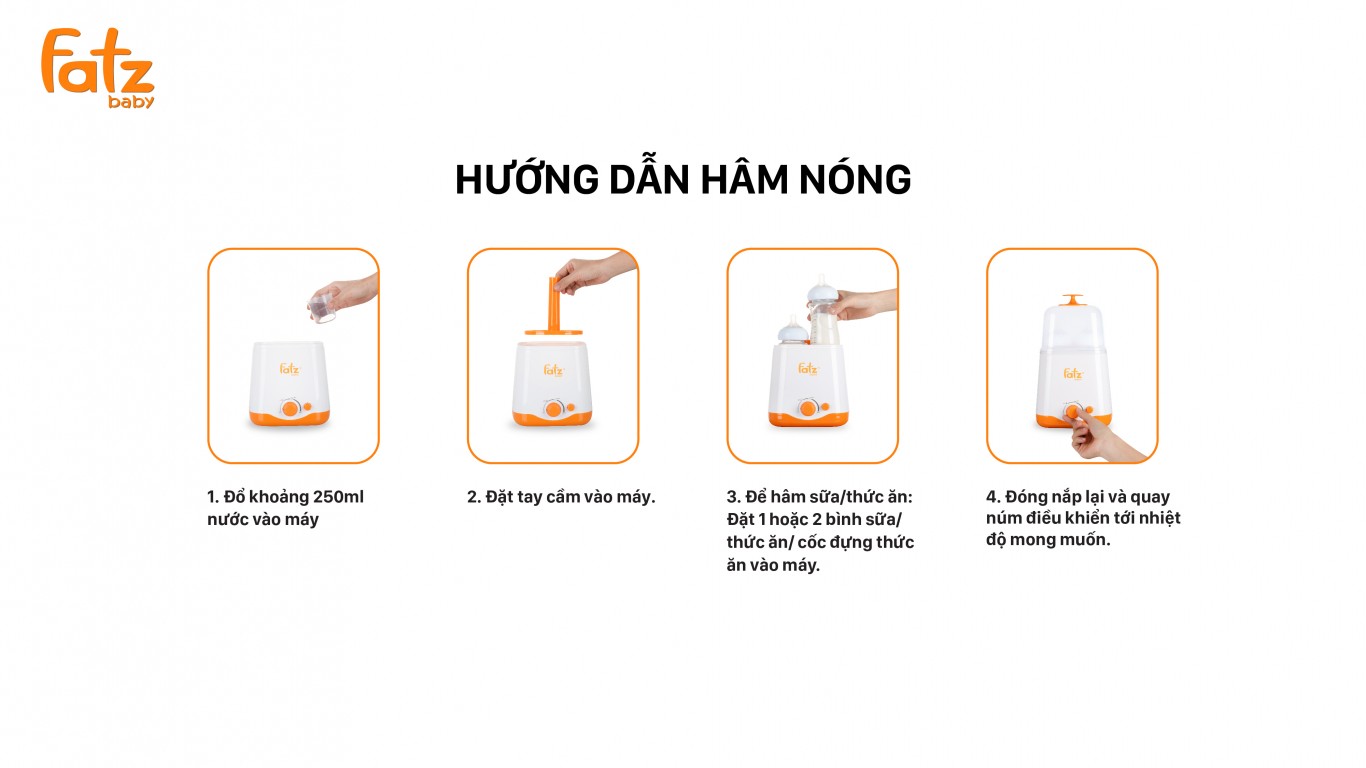 fatz
baby

HƯỚNG DẪN HÂM NÓNG

fatz

fatz

fatz

fatz

1. Đổ khoảng 250ml nước vào máy

2. Đặt tay cầm vào máy.

3. Để hâm sữa/thức ăn: Đặt 1 hoặc 2 bình sữa/ thức ăn/ cốc đựng thức ăn vào máy.

4. Đóng nắp lại và quay núm điều khiển tới nhiệt độ mong muốn.